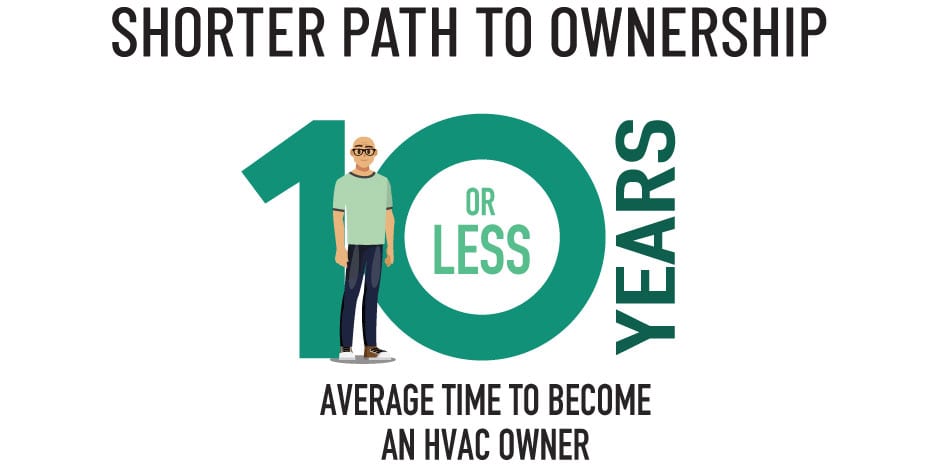 SHORTER PATH TO OWNERSHIP

10 OR LESS YEARS

AVERAGE TIME TO BECOME AN HVAC OWNER